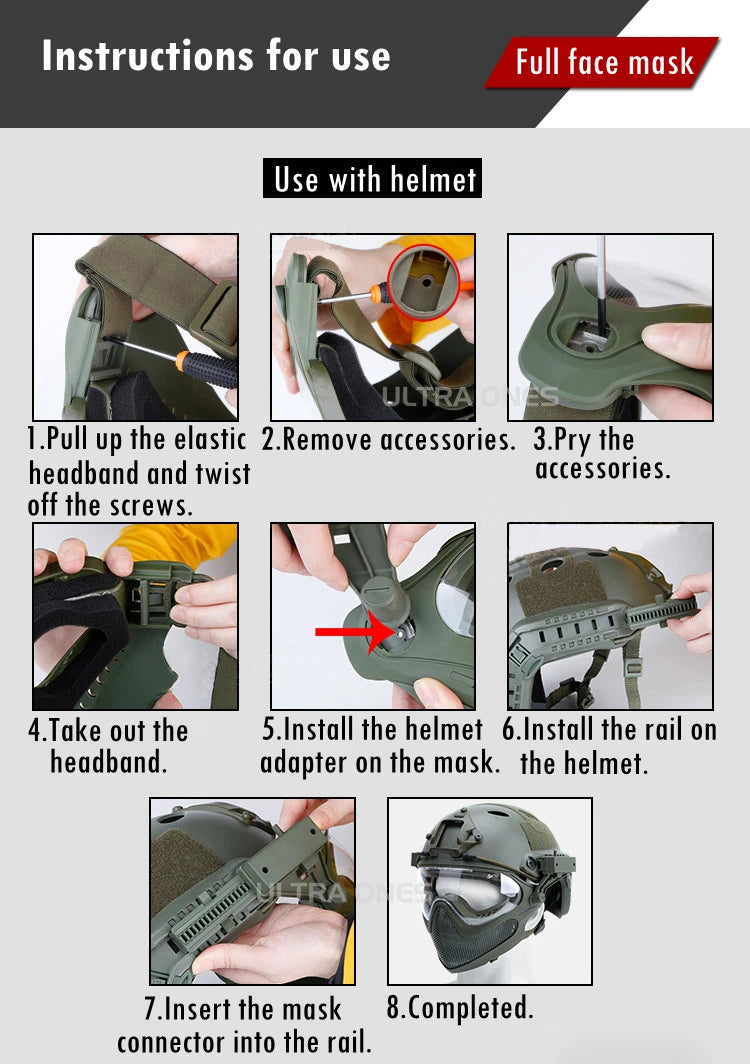 Instructions for use

Full face mask

Use with helmet

ULTRA ONES

1.Pull up the elastic headband and twist off the screws.

2.Remove accessories.

3.Pry the accessories.

4.Take out the headband.

5.Install the helmet adapter on the mask.

6.Install the rail on the helmet.

ULTRA ONES

7.Insert the mask connector into the rail.

8.Completed.